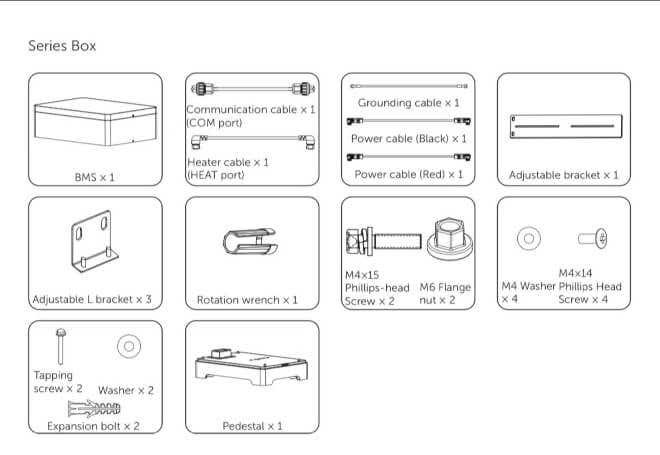 Series Box

BMS × 1

Communication cable × 1 (COM port)

Heater cable × 1 (HEAT port)

Grounding cable × 1

Power cable (Black) × 1

Power cable (Red) × 1

Adjustable bracket × 1

Adjustable L bracket × 3

Rotation wrench × 1

M4×15 Phillips-head Screw × 2

M6 Flange nut × 2

M4 Washer × 4

M4×14 Phillips Head Screw × 4

Tapping screw × 2

Washer × 2

Expansion bolt × 2

Pedestal × 1